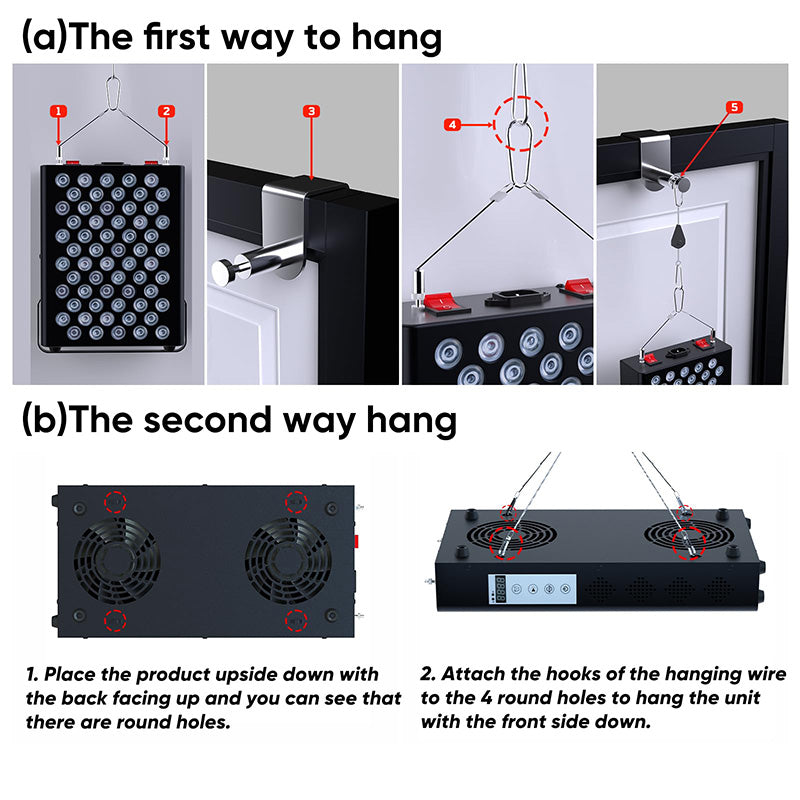 (a)The first way to hang

1 2

3

4

5

(b)The second way hang

1. Place the product upside down with the back facing up and you can see that there are round holes.

2. Attach the hooks of the hanging wire to the 4 round holes to hang the unit with the front side down.